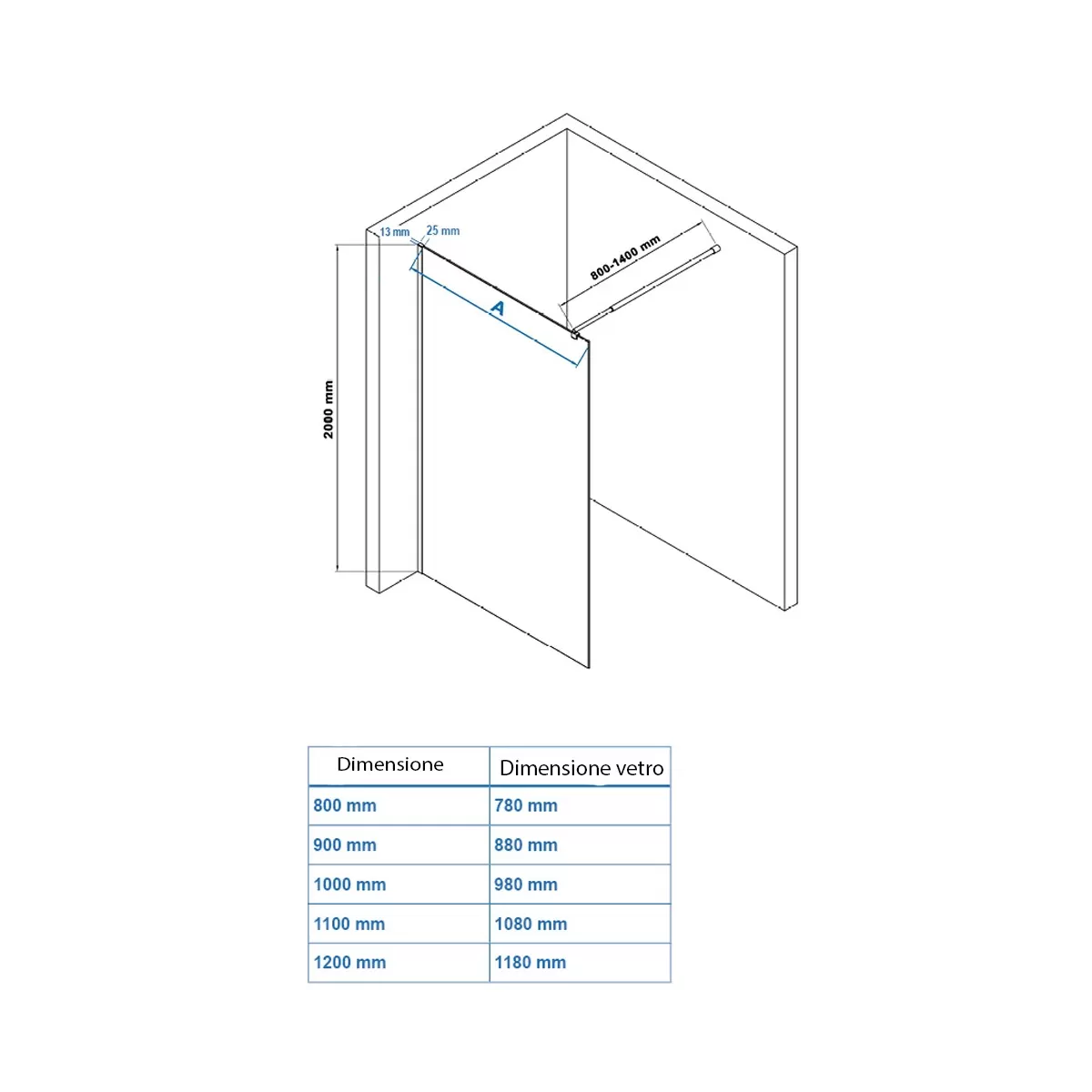 13 mm
25 mm
800-1400 mm
A
2000 mm

| Dimensione | Dimensione vetro |
|---|---|
| 800 mm | 780 mm |
| 900 mm | 880 mm |
| 1000 mm | 980 mm |
| 1100 mm | 1080 mm |
| 1200 mm | 1180 mm |